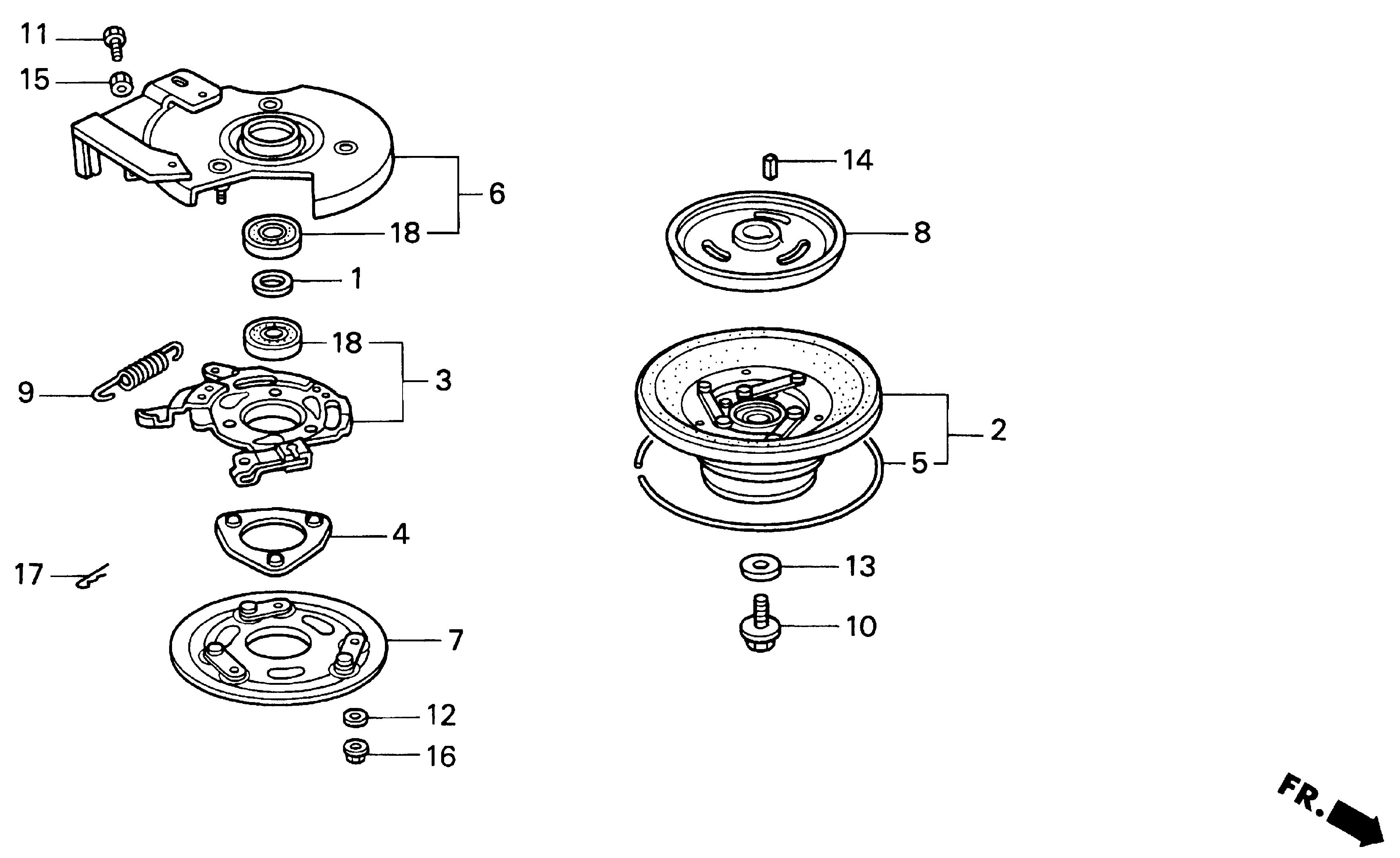 11
15
6
18
1
18
3
9
4
17
7
12
16
14
8
2
5
13
10
FR.